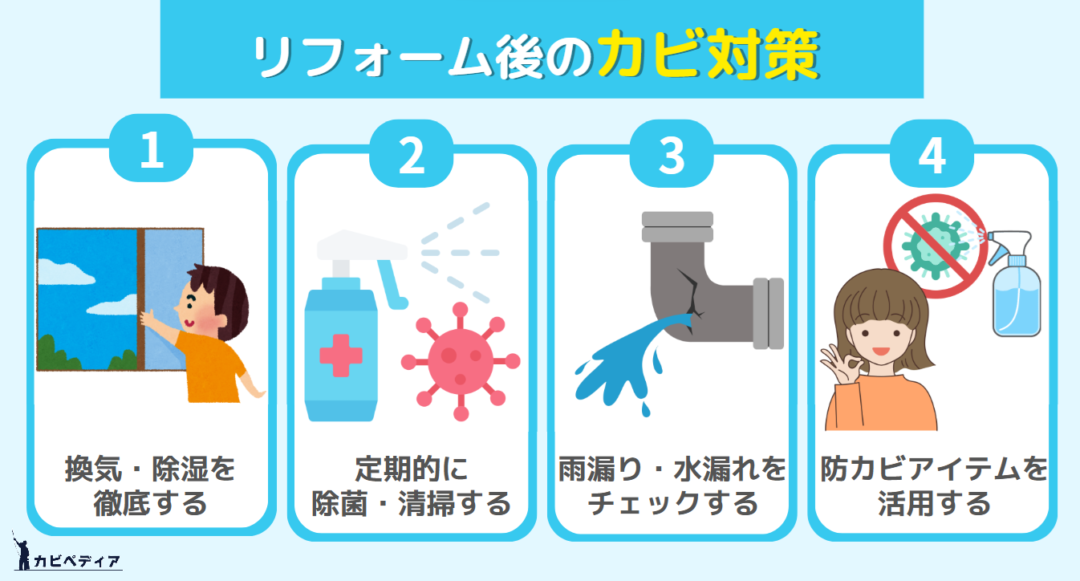 リフォーム後のカビ対策

1
換気・除湿を徹底する

2
定期的に除菌・清掃する

3
雨漏り・水漏れをチェックする

4
防カビアイテムを活用する

カビペディア